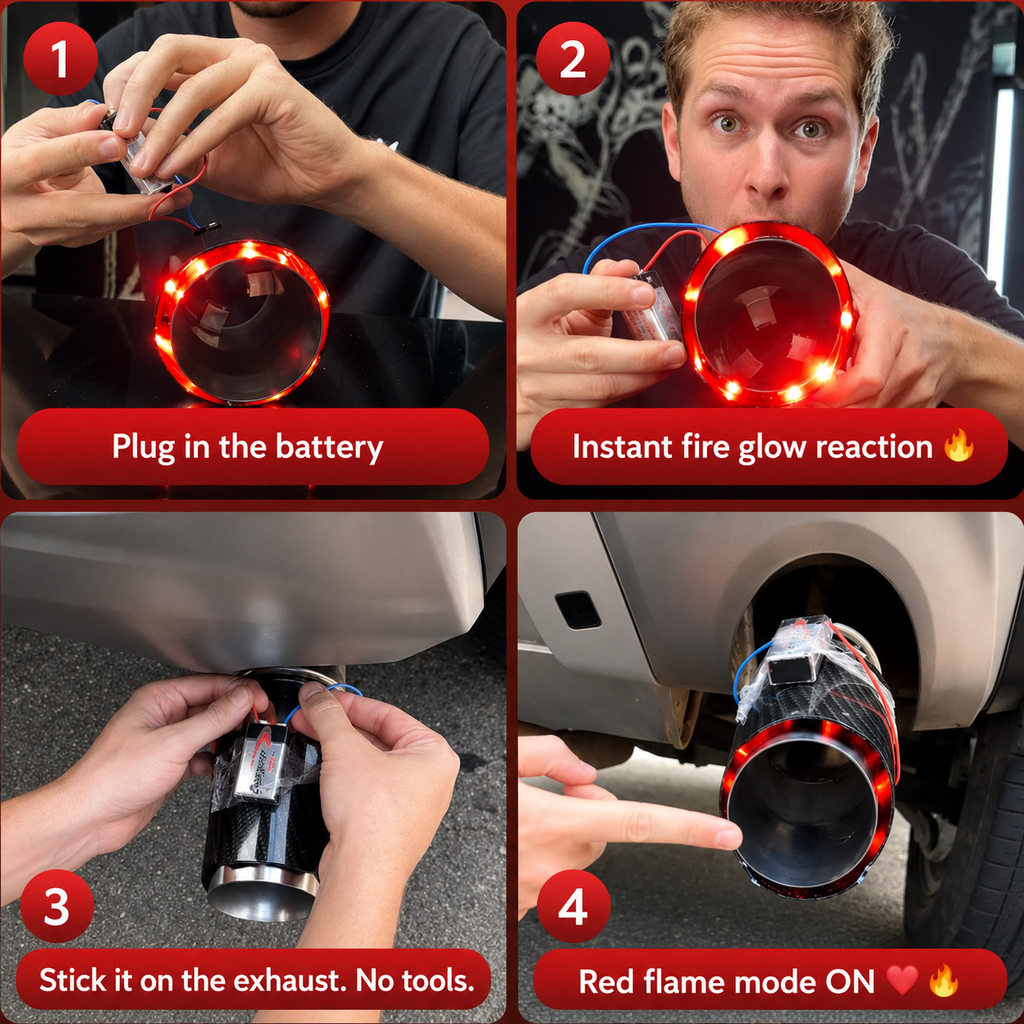 1

Plug in the battery

2

Instant fire glow reaction 🔥

3

Stick it on the exhaust. No tools.

4

Red flame mode ON ❤️ 🔥