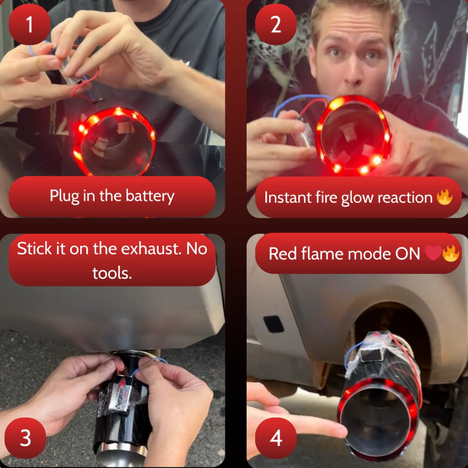 1

Plug in the battery

2

Instant fire glow reaction 🔥

Stick it on the exhaust. No tools.

3

Red flame mode ON ❤️🔥

4